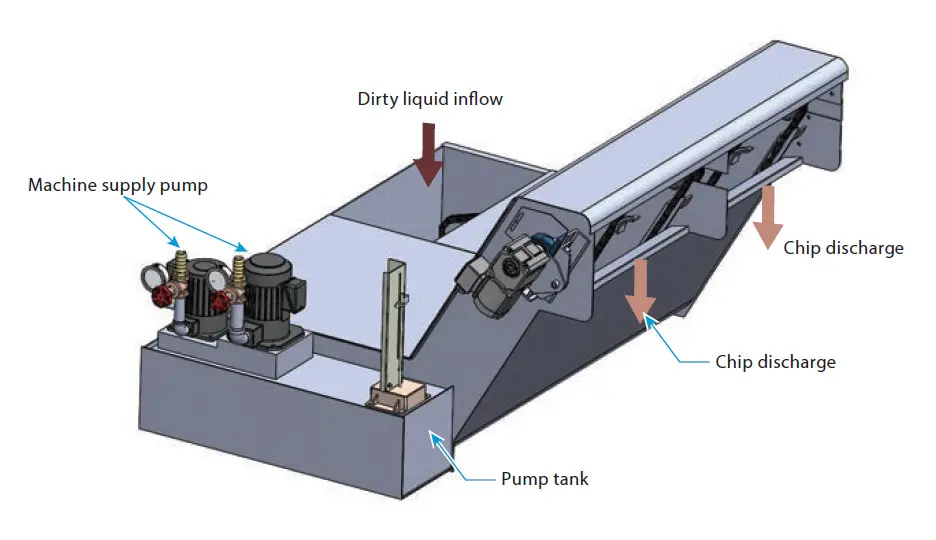 Dirty liquid inflow

Machine supply pump

Chip discharge

Chip discharge

Pump tank