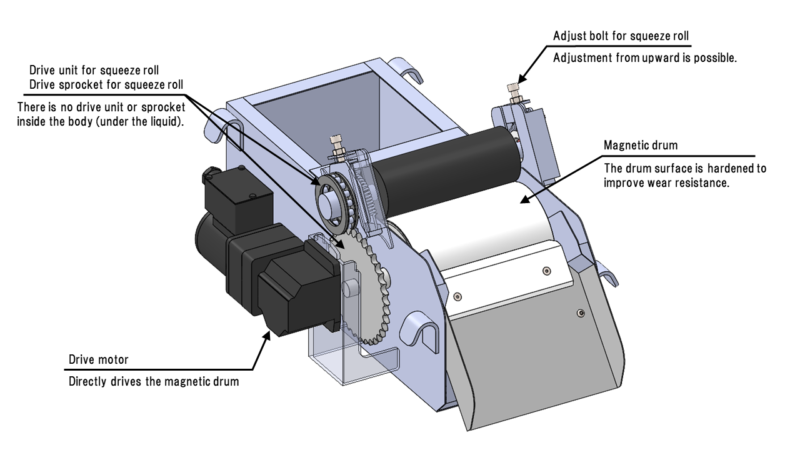 Drive unit for squeeze roll
Drive sprocket for squeeze roll

There is no drive unit or sprocket inside the body (under the liquid).

Adjust bolt for squeeze roll

Adjustment from upward is possible.

Magnetic drum

The drum surface is hardened to improve wear resistance.

Drive motor

Directly drives the magnetic drum